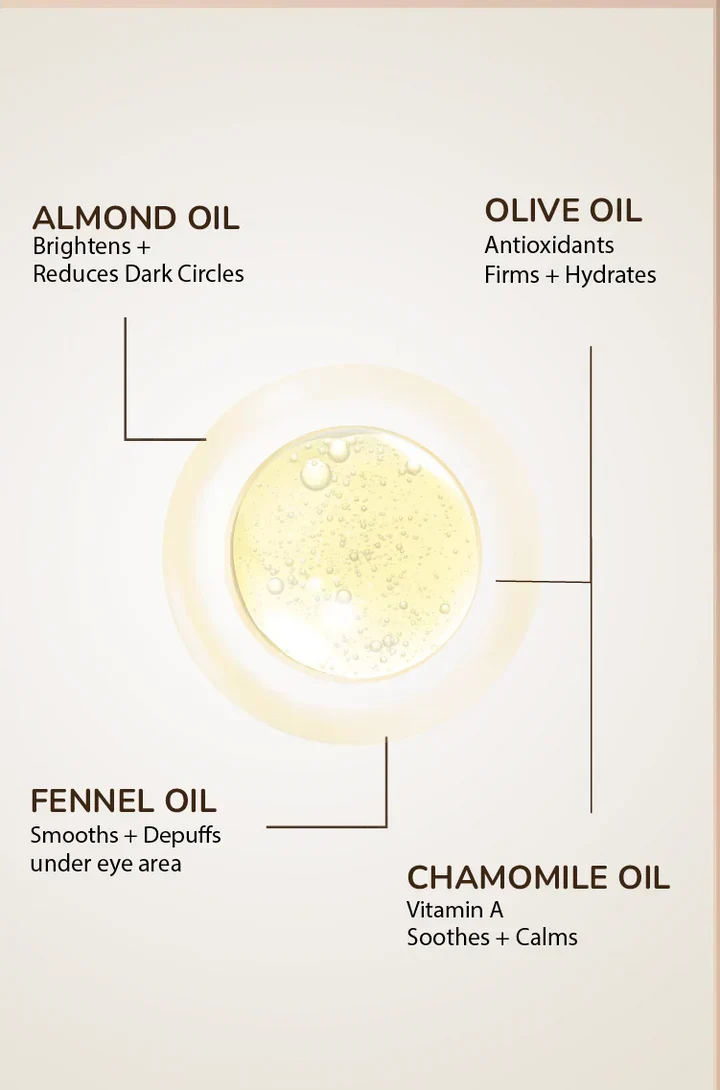 ALMOND OIL
Brightens +
Reduces Dark Circles

OLIVE OIL
Antioxidants
Firms + Hydrates

FENNEL OIL
Smooths + Depuffs
under eye area

CHAMOMILE OIL
Vitamin A
Soothes + Calms